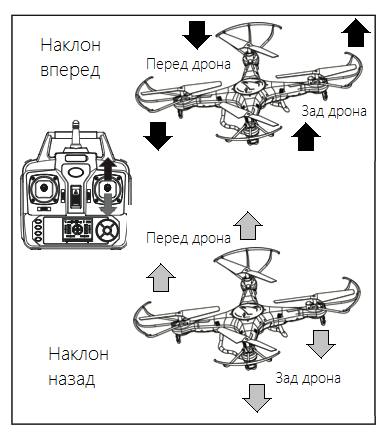 Наклон вперед

Перед дрона

Зад дрона

Перед дрона

Наклон назад

Зад дрона