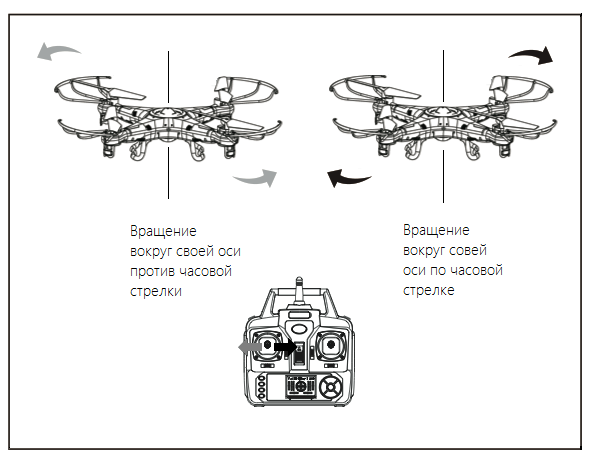 Вращение вокруг своей оси против часовой стрелки

Вращение вокруг совей оси по часовой стрелке