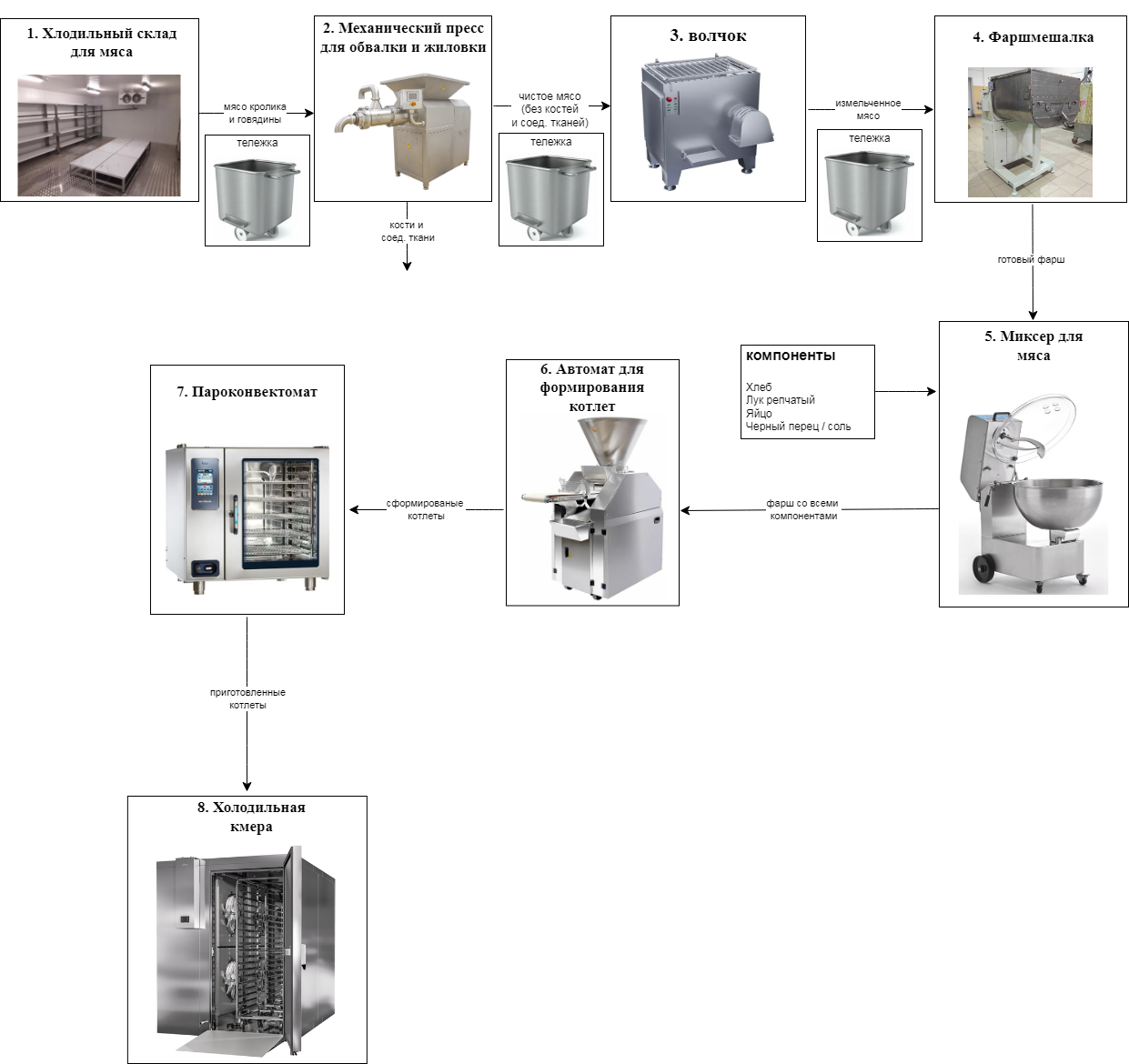 1. Хлодильный склад для мяса

мясо кролика и говядины

тележка

2. Механический пресс для обвалки и жиловки

кости и соед. ткани

чистое мясо (без костей и соед. тканей)

тележка

3. волчок

измельченное мясо

тележка

4. Фаршмешалка

готовый фарш

5. Миксер для мяса

компоненты

Хлеб
Лук репчатый
Яйцо
Черный перец / соль

фарш со всеми компонентами

6. Автомат для формирования котлет

сформированые котлеты

7. Пароконвектомат

приготовленные котлеты

8. Холодильная кмера