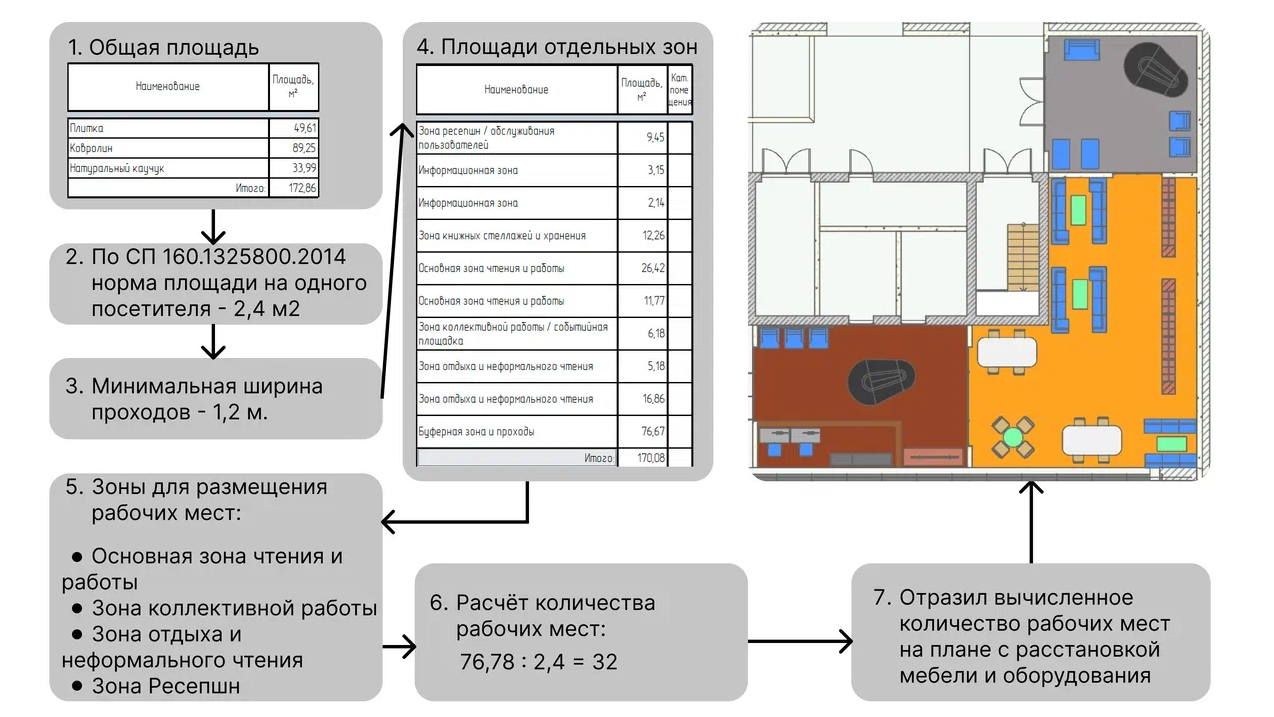 1. Общая площадь

| Наименование | Площадь, м² |
|---|---|
| Плитка | 49,61 |
| Ковролин | 89,25 |
| Натуральный каучук | 33,99 |
| Итого: | 172,86 |

2. По СП 160.1325800.2014 норма площади на одного посетителя - 2,4 м2

3. Минимальная ширина проходов - 1,2 м.

4. Площади отдельных зон

| Наименование | Площадь, м² | Кат. поме щения |
|---|---|---|
| Зона ресепшн / обслуживания пользователей | 9,45 | |
| Информационная зона | 3,15 | |
| Информационная зона | 2,14 | |
| Зона книжных стеллажей и хранения | 12,26 | |
| Основная зона чтения и работы | 26,42 | |
| Основная зона чтения и работы | 11,77 | |
| Зона коллективной работы / событийная площадка | 6,18 | |
| Зона отдыха и неформального чтения | 5,18 | |
| Зона отдыха и неформального чтения | 16,86 | |
| Буферная зона и проходы | 76,67 | |
| Итого: | 170,08 | |

5. Зоны для размещения рабочих мест:

● Основная зона чтения и работы
● Зона коллективной работы
● Зона отдыха и неформального чтения
● Зона Ресепшн

6. Расчёт количества рабочих мест:
76,78 : 2,4 = 32

7. Отразил вычисленное количество рабочих мест на плане с расстановкой мебели и оборудования